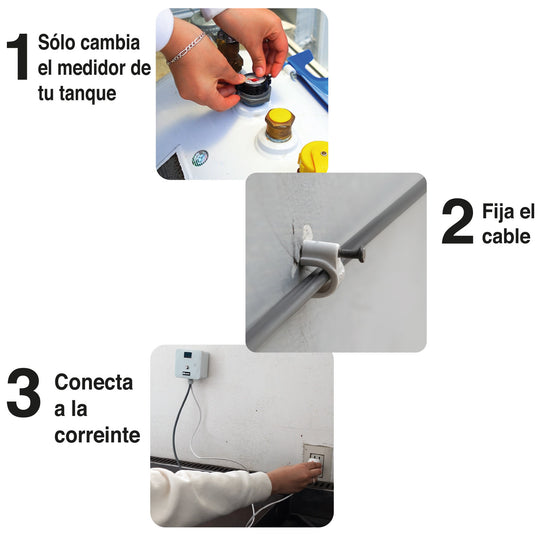 1 Sólo cambia el medidor de tu tanque

2 Fija el cable

3 Conecta a la correinte