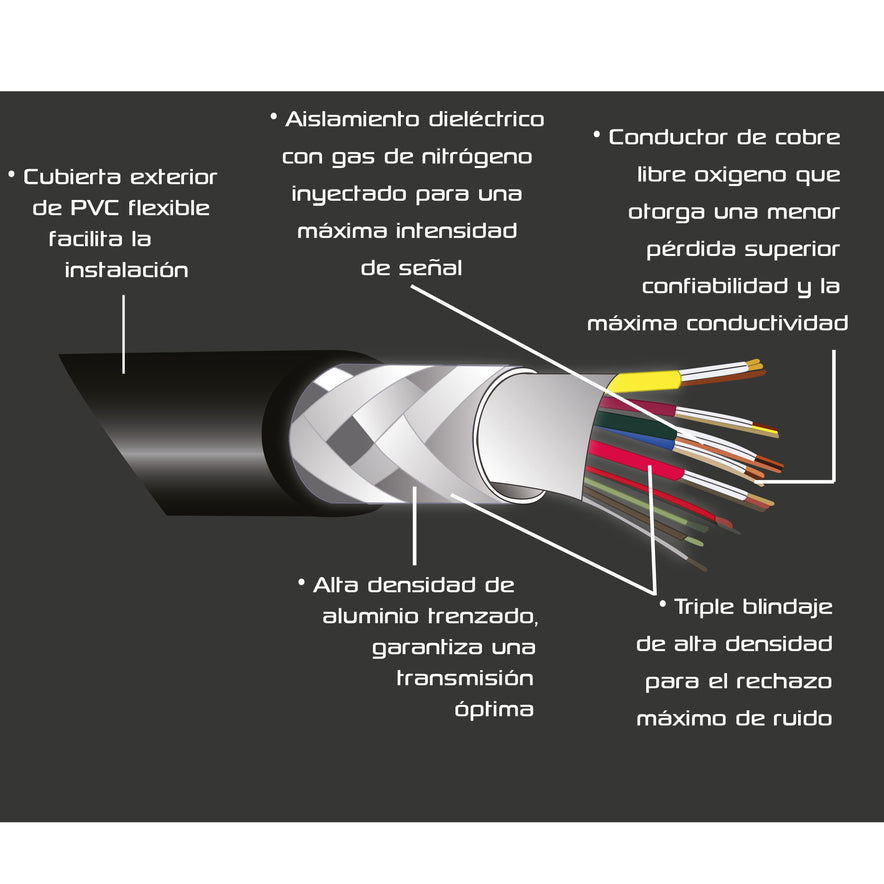 • Cubierta exterior de PVC flexible facilita la instalación

• Aislamiento dieléctrico con gas de nitrógeno inyectado para una máxima intensidad de señal

• Conductor de cobre libre oxigeno que otorga una menor pérdida superior confiabilidad y la máxima conductividad

• Alta densidad de aluminio trenzado, garantiza una transmisión óptima

• Triple blindaje de alta densidad para el rechazo máximo de ruido