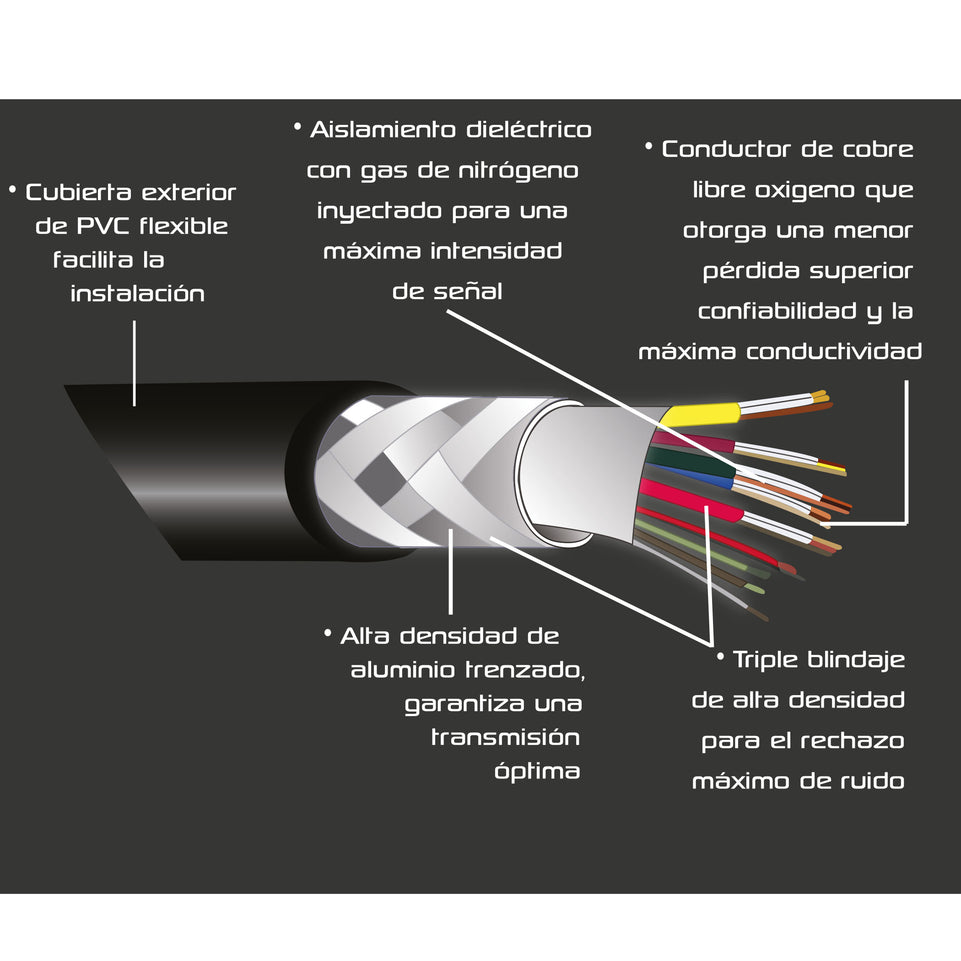 • Cubierta exterior de PVC flexible facilita la instalación

• Aislamiento dieléctrico con gas de nitrógeno inyectado para una máxima intensidad de señal

• Conductor de cobre libre oxigeno que otorga una menor pérdida superior confiabilidad y la máxima conductividad

• Alta densidad de aluminio trenzado, garantiza una transmisión óptima

• Triple blindaje de alta densidad para el rechazo máximo de ruido